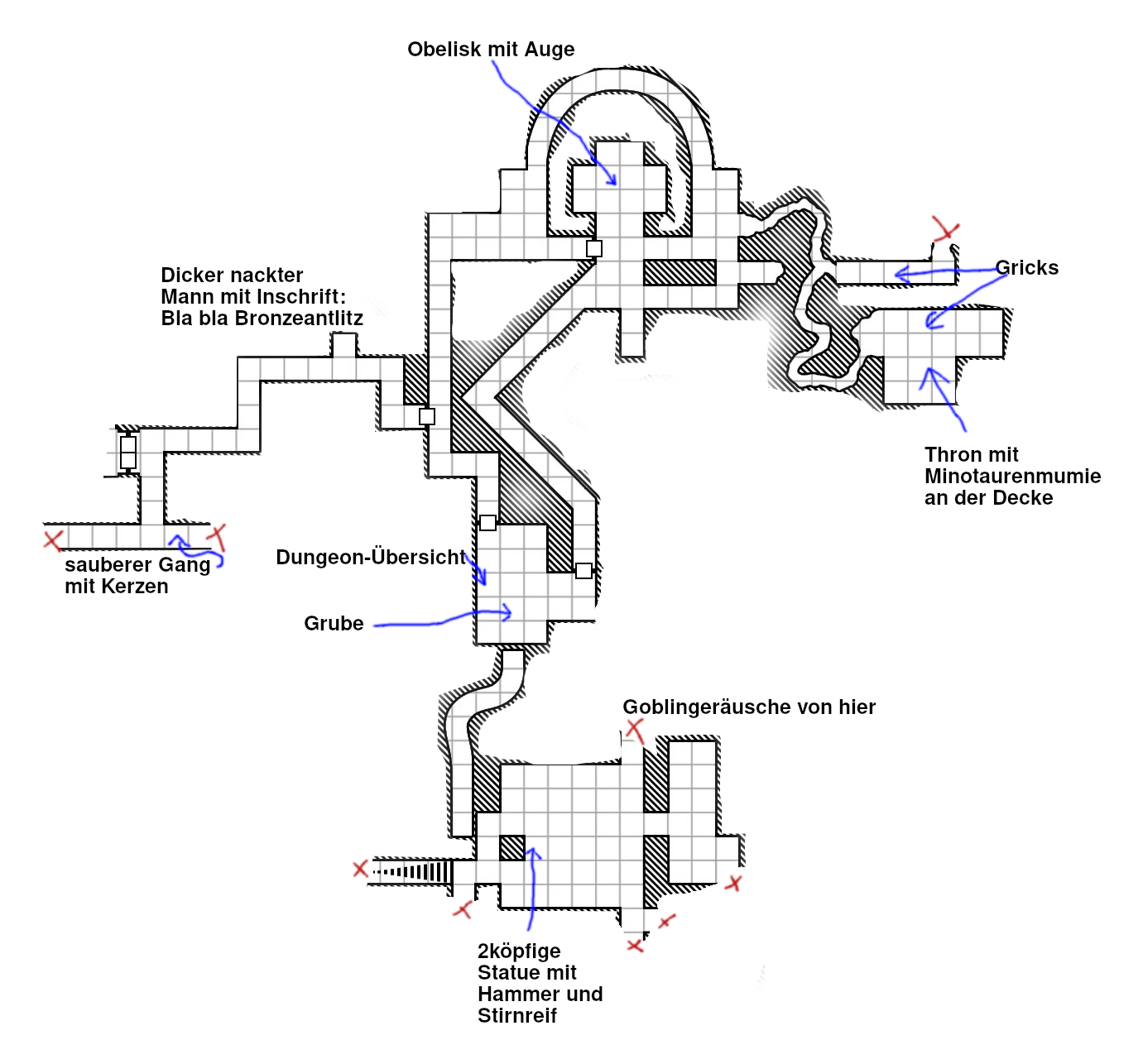 Obelisk mit Auge

Dicker nackter Mann mit Inschrift: Bla bla Bronzeantlitz

Gricks

Thron mit Minotaurenmumie an der Decke

sauberer Gang mit Kerzen

Dungeon-Übersicht

Grube

Goblingeräusche von hier

2köpfige Statue mit Hammer und Stirnreif